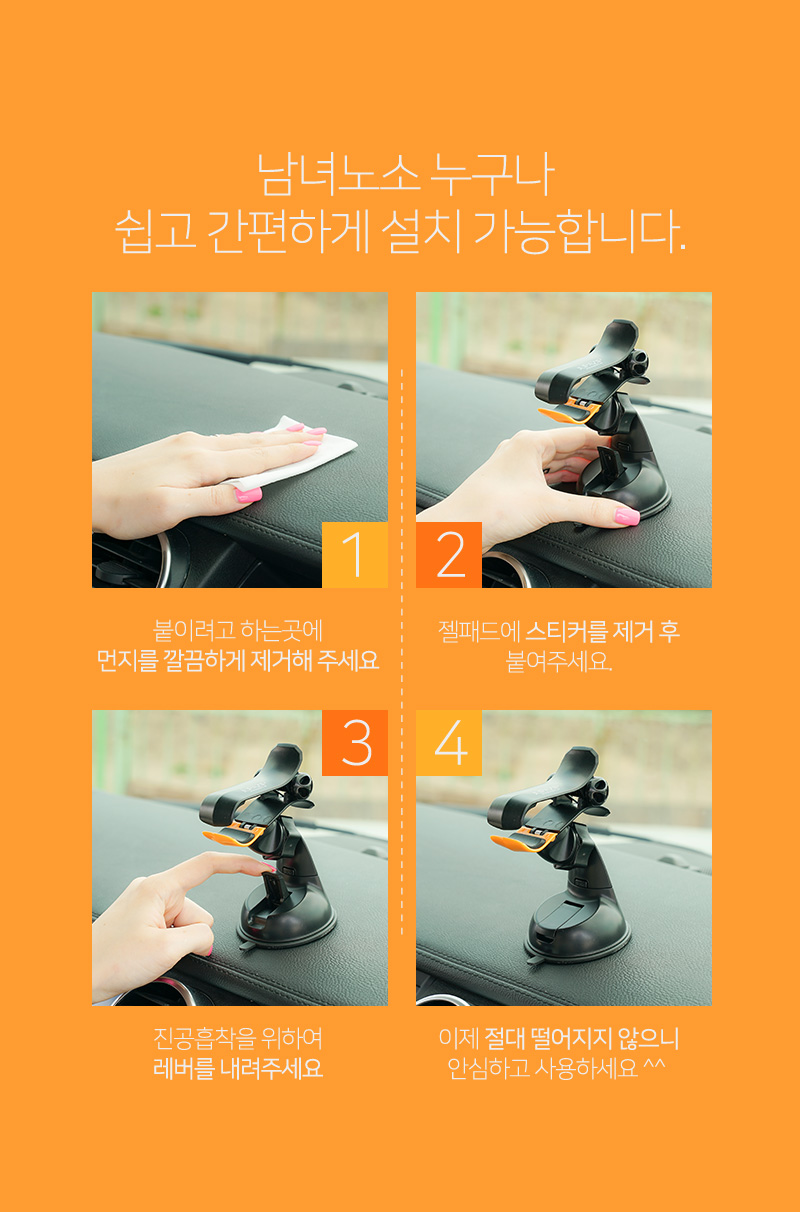 남녀노소 누구나
쉽고 간편하게 설치 가능합니다.

1

붙이려고 하는곳에
먼지를 깔끔하게 제거해 주세요

2

젤패드에 스티커를 제거 후
붙여주세요.

3

진공흡착을 위하여
레버를 내려주세요

4

이제 절대 떨어지지 않으니
안심하고 사용하세요 ^^