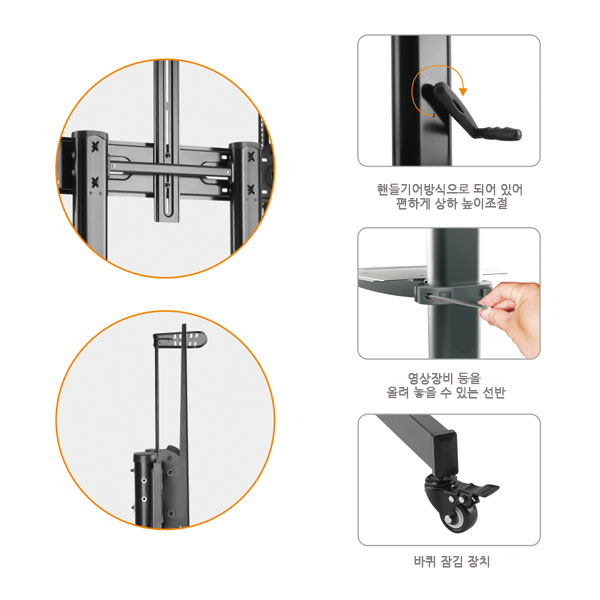 핸들기어방식으로 되어 있어
편하게 상하 높이조절

영상장비 등을
올려 놓을 수 있는 선반

바퀴 잠김 장치