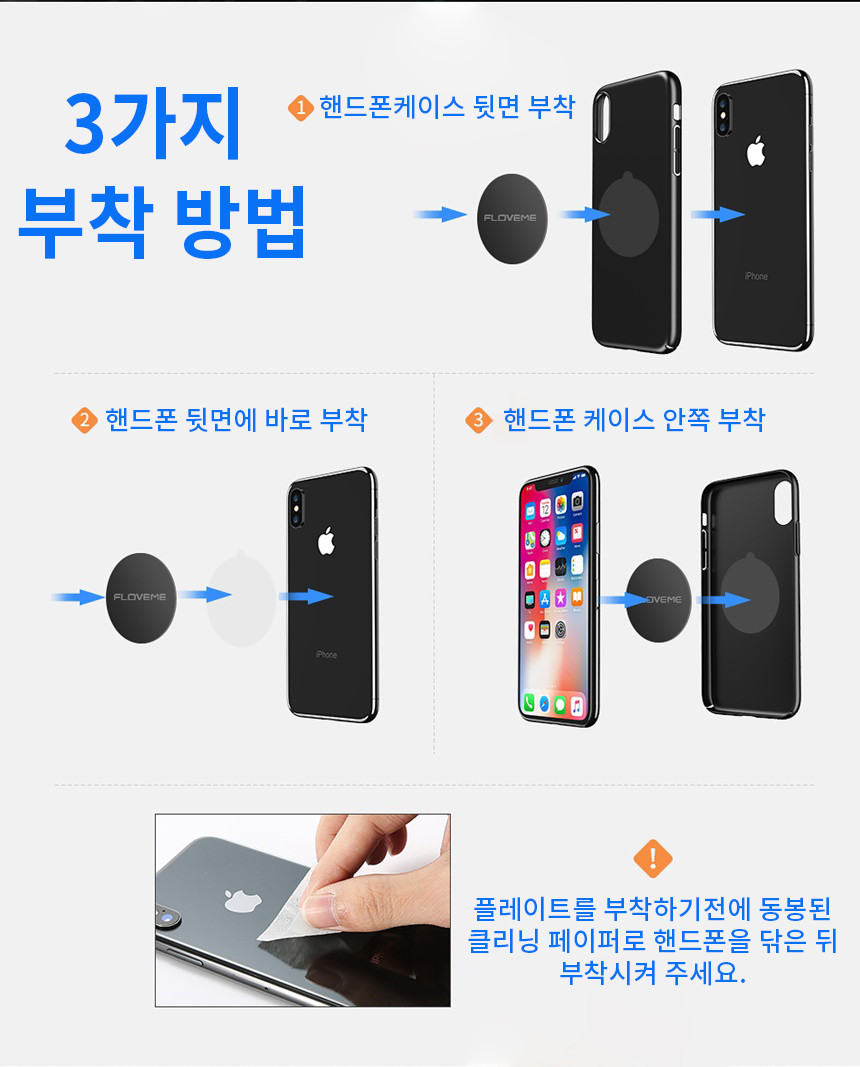 3가지 부착 방법

1 핸드폰케이스 뒷면 부착

FLOVEME

iPhone

2 핸드폰 뒷면에 바로 부착

FLOVEME

iPhone

3 핸드폰 케이스 안쪽 부착

FLOVEME

!

플레이트를 부착하기전에 동봉된 클리닝 페이퍼로 핸드폰을 닦은 뒤 부착시켜 주세요.