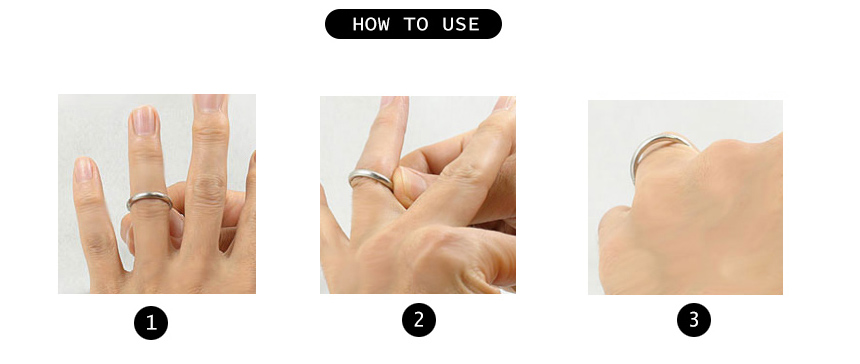 HOW TO USE

1

2

3