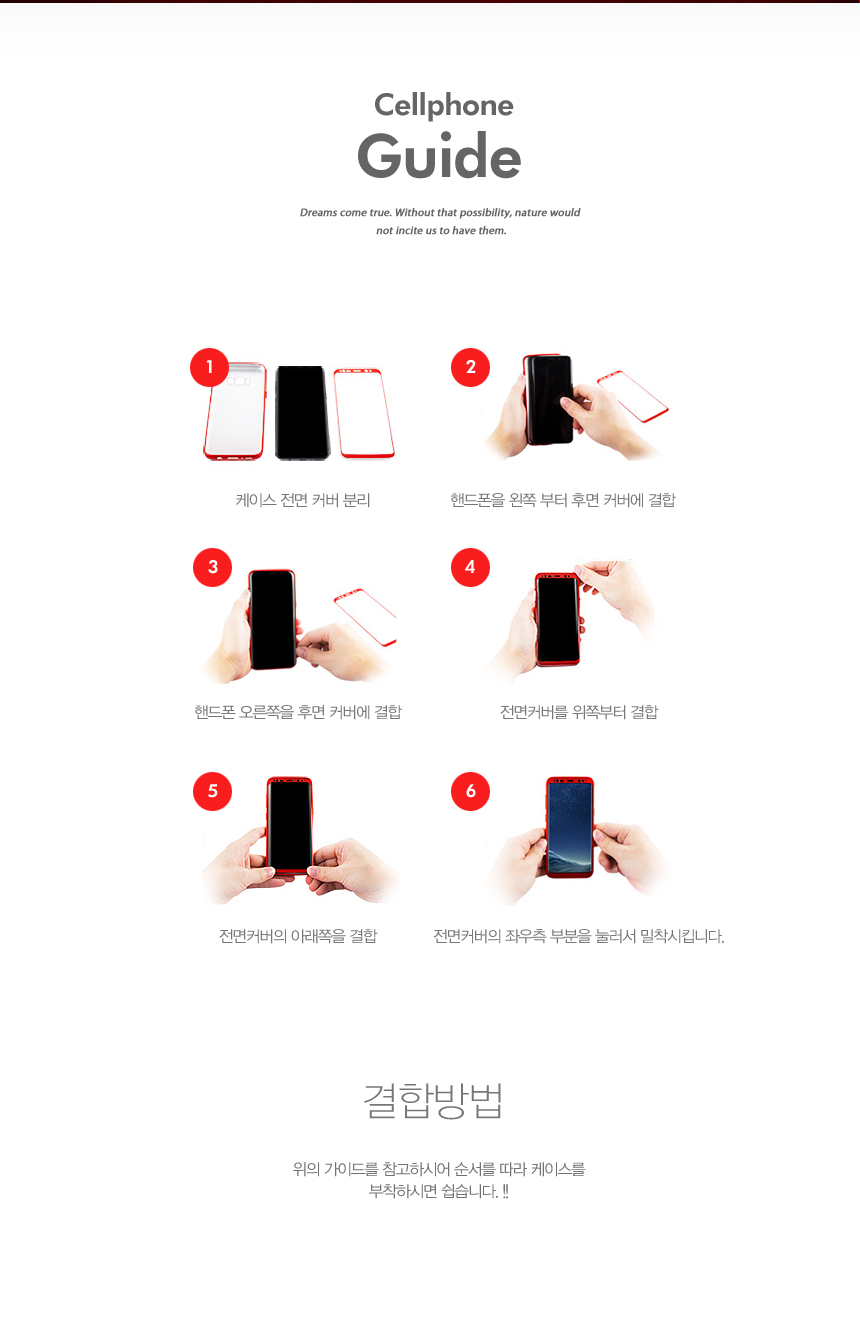 Cellphone
Guide

Dreams come true. Without that possibility, nature would not incite us to have them.

1
케이스 전면 커버 분리

2
핸드폰을 왼쪽 부터 후면 커버에 결합

3
핸드폰 오른쪽을 후면 커버에 결합

4
전면커버를 위쪽부터 결합

5
전면커버의 아래쪽을 결합

6
전면커버의 좌우측 부분을 눌러서 밀착시킵니다.

결합방법

위의 가이드를 참고하시어 순서를 따라 케이스를 부착하시면 쉽습니다. !!