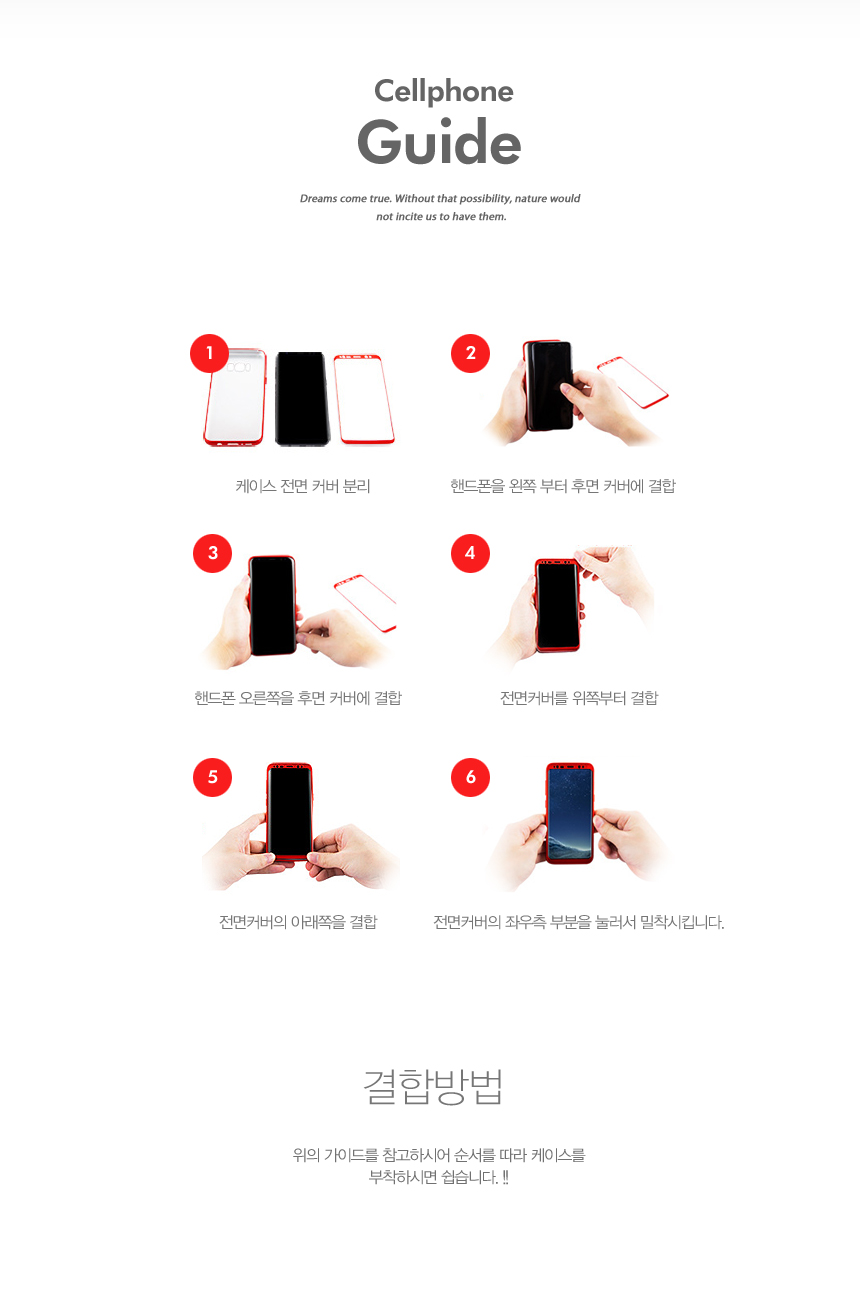 Cellphone
Guide

Dreams come true. Without that possibility, nature would not incite us to have them.

1
케이스 전면 커버 분리

2
핸드폰을 왼쪽 부터 후면 커버에 결합

3
핸드폰 오른쪽을 후면 커버에 결합

4
전면커버를 위쪽부터 결합

5
전면커버의 아래쪽을 결합

6
전면커버의 좌우측 부분을 눌러서 밀착시킵니다.

결합방법

위의 가이드를 참고하시어 순서를 따라 케이스를 부착하시면 쉽습니다. !!