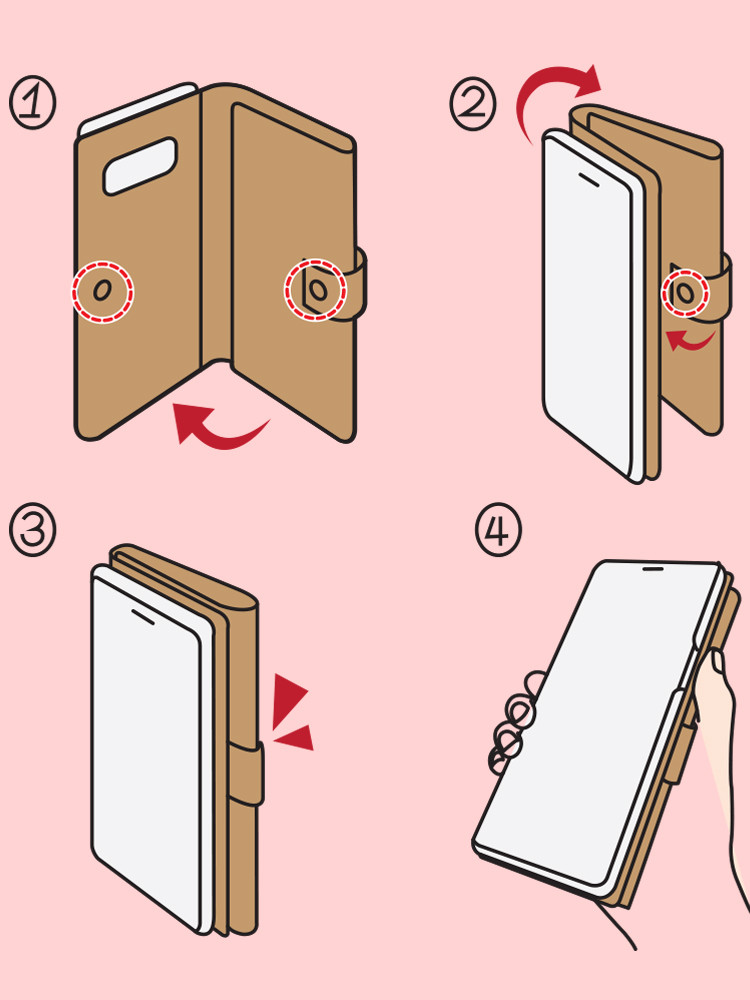 ①
②
③
④