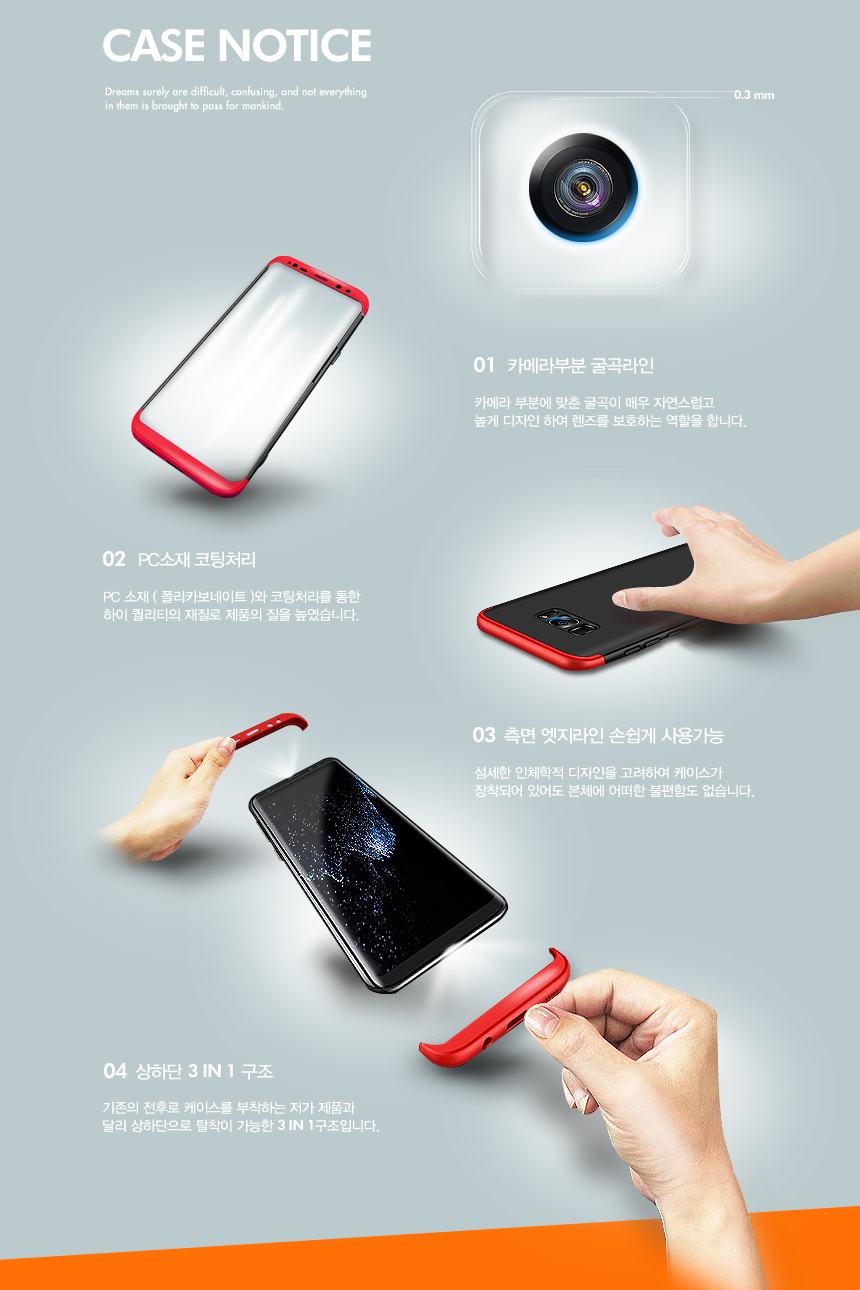 CASE NOTICE

Dreams surely are difficult, confusing, and not everything in them is brought to pass for mankind.

0.3 mm

01 카메라부분 굴곡라인

카메라 부분에 맞춘 굴곡이 매우 자연스럽고 높게 디자인 하여 렌즈를 보호하는 역할을 합니다.

02 PC소재 코팅처리

PC 소재 ( 폴리카보네이트 )와 코팅처리를 통한 하이 퀄리티의 재질로 제품의 질을 높였습니다.

03 측면 엣지라인 손쉽게 사용가능

섬세한 인체학적 디자인을 고려하여 케이스가 장착되어 있어도 본체에 어떠한 불편함도 없습니다.

04 상하단 3 IN 1 구조

기존의 전후로 케이스를 부착하는 저가 제품과 달리 상하단으로 탈착이 가능한 3 IN 1구조입니다.