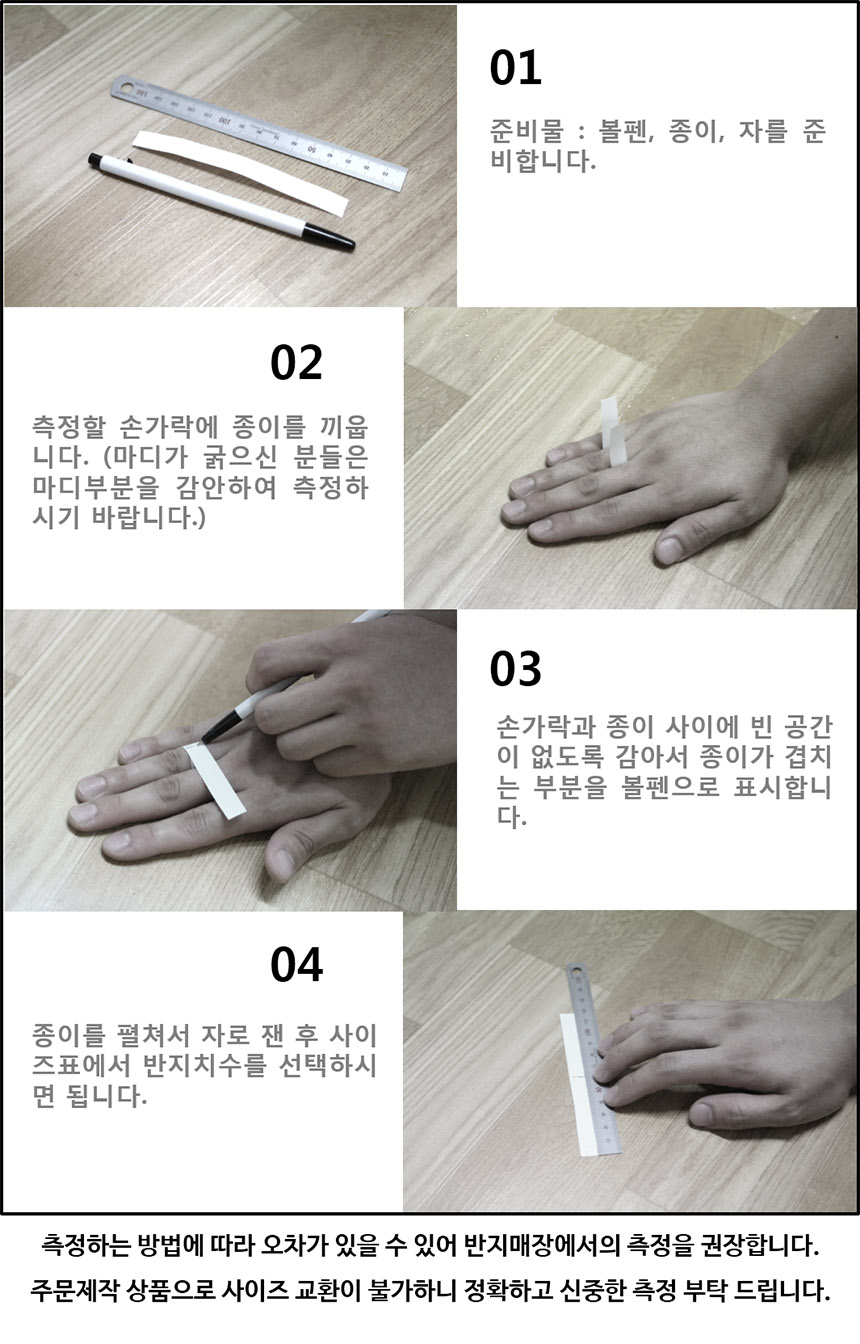 01

준비물 : 볼펜, 종이, 자를 준비합니다.

02

측정할 손가락에 종이를 끼웁니다. (마디가 굵으신 분들은 마디부분을 감안하여 측정하시기 바랍니다.)

03

손가락과 종이 사이에 빈 공간이 없도록 감아서 종이가 겹치는 부분을 볼펜으로 표시합니다.

04

종이를 펼쳐서 자로 잰 후 사이즈표에서 반지치수를 선택하시면 됩니다.

측정하는 방법에 따라 오차가 있을 수 있어 반지매장에서의 측정을 권장합니다.

주문제작 상품으로 사이즈 교환이 불가하니 정확하고 신중한 측정 부탁 드립니다.