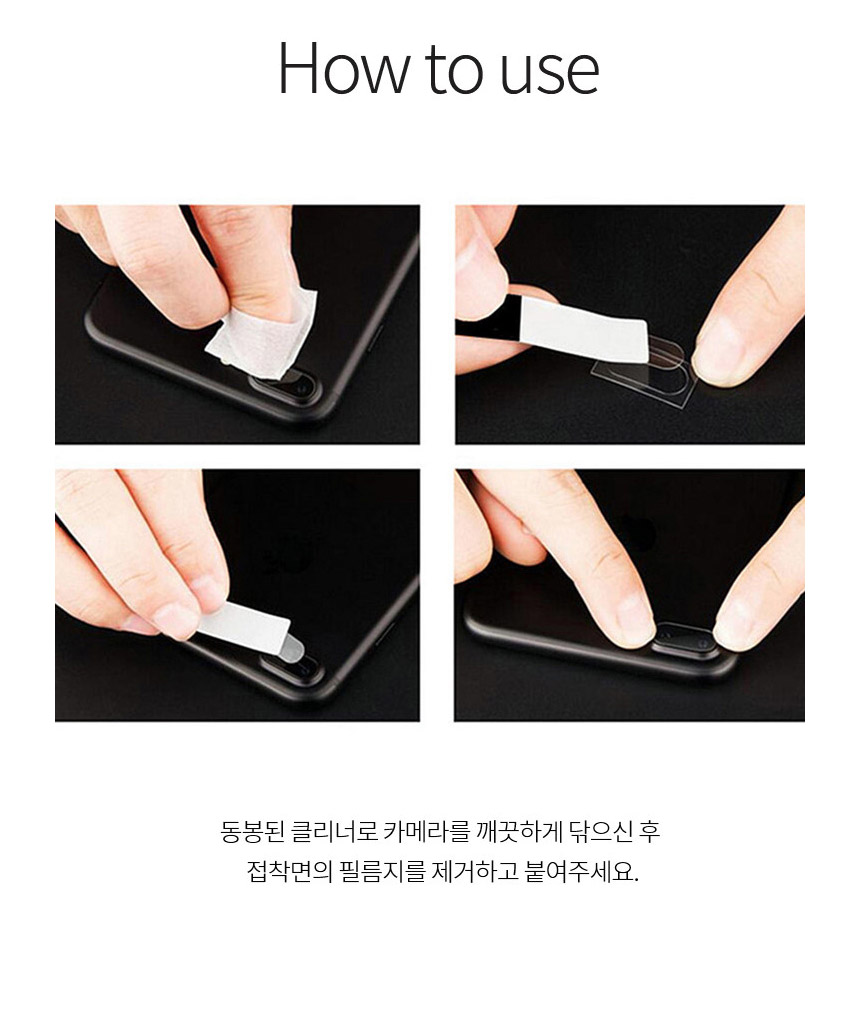 How to use

동봉된 클리너로 카메라를 깨끗하게 닦으신 후
접착면의 필름지를 제거하고 붙여주세요.