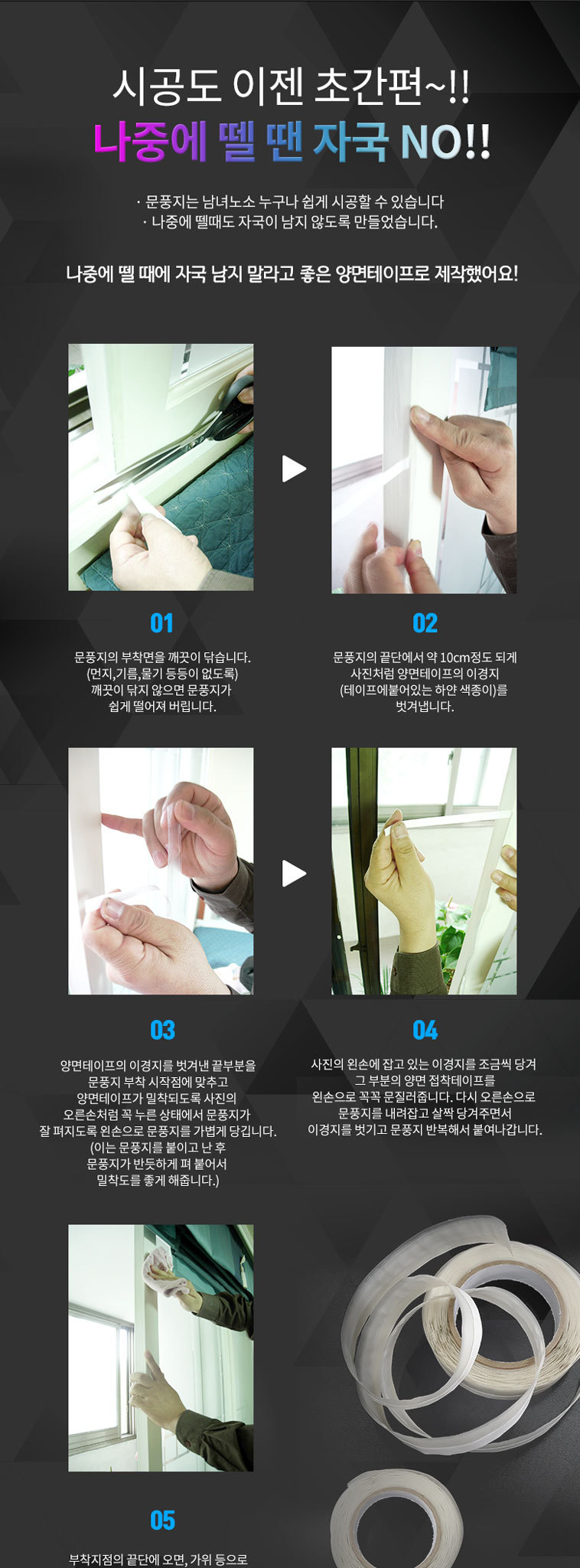 시공도 이젠 초간편~!!
나중에 뗄 땐 자국 NO!!

· 문풍지는 남녀노소 누구나 쉽게 시공할 수 있습니다
· 나중에 뗄때도 자국이 남지 않도록 만들었습니다.

나중에 뗄 때에 자국 남지 말라고 좋은 양면테이프로 제작했어요!

01

문풍지의 부착면을 깨끗이 닦습니다. (먼지,기름,물기 등등이 없도록) 깨끗이 닦지 않으면 문풍지가 쉽게 떨어져 버립니다.

02

문풍지의 끝단에서 약 10cm정도 되게 사진처럼 양면테이프의 이경지 (테이프에붙어있는 하얀 색종이)를 벗겨냅니다.

03

양면테이프의 이경지를 벗겨낸 끝부분을 문풍지 부착 시작점에 맞추고 양면테이프가 밀착되도록 사진의 오른손처럼 꼭 누른 상태에서 문풍지가 잘 펴지도록 왼손으로 문풍지를 가볍게 당깁니다. (이는 문풍지를 붙이고 난 후 문풍지가 반듯하게 펴 붙어서 밀착도를 좋게 해줍니다.)

04

사진의 왼손에 잡고 있는 이경지를 조금씩 당겨 그 부분의 양면 접착테이프를 왼손으로 꼭꼭 문질러줍니다. 다시 오른손으로 문풍지를 내려잡고 살짝 당겨주면서 이경지를 벗기고 문풍지 반복해서 붙여나갑니다.

05

부착지점의 끝단에 오면, 가위 등으로