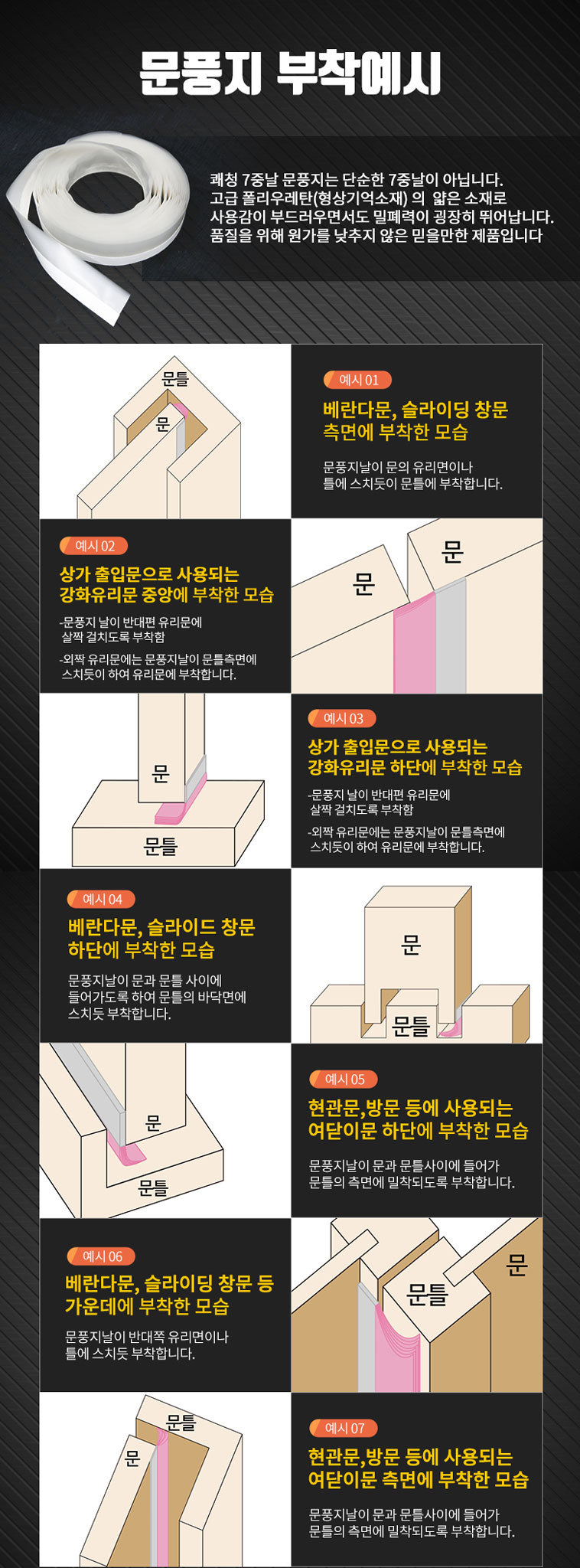 문풍지 부착예시

쾌청 7중날 문풍지는 단순한 7중날이 아닙니다. 고급 폴리우레탄(형상기억소재) 의 얇은 소재로 사용감이 부드러우면서도 밀폐력이 굉장히 뛰어납니다. 품질을 위해 원가를 낮추지 않은 믿을만한 제품입니다

문틀
문

예시 01
베란다문, 슬라이딩 창문 측면에 부착한 모습

문풍지날이 문의 유리면이나 틀에 스치듯이 문틀에 부착합니다.

예시 02
상가 출입문으로 사용되는 강화유리문 중앙에 부착한 모습

-문풍지 날이 반대편 유리문에 살짝 걸치도록 부착함
-외짝 유리문에는 문풍지날이 문틀측면에 스치듯이 하여 유리문에 부착합니다.

문
문

문
문틀

예시 03
상가 출입문으로 사용되는 강화유리문 하단에 부착한 모습

-문풍지 날이 반대편 유리문에 살짝 걸치도록 부착함
-외짝 유리문에는 문풍지날이 문틀측면에 스치듯이 하여 유리문에 부착합니다.

예시 04
베란다문, 슬라이드 창문 하단에 부착한 모습

문풍지날이 문과 문틀 사이에 들어가도록 하여 문틀의 바닥면에 스치듯 부착합니다.

문
문틀

문
문틀

예시 05
현관문,방문 등에 사용되는 여닫이문 하단에 부착한 모습

문풍지날이 문과 문틀사이에 들어가 문틀의 측면에 밀착되도록 부착합니다.

예시 06
베란다문, 슬라이딩 창문 등 가운데에 부착한 모습

문풍지날이 반대쪽 유리면이나 틀에 스치듯 부착합니다.

문틀
문

문틀
문

예시 07
현관문,방문 등에 사용되는 여닫이문 측면에 부착한 모습

문풍지날이 문과 문틀사이에 들어가 문틀의 측면에 밀착되도록 부착합니다.