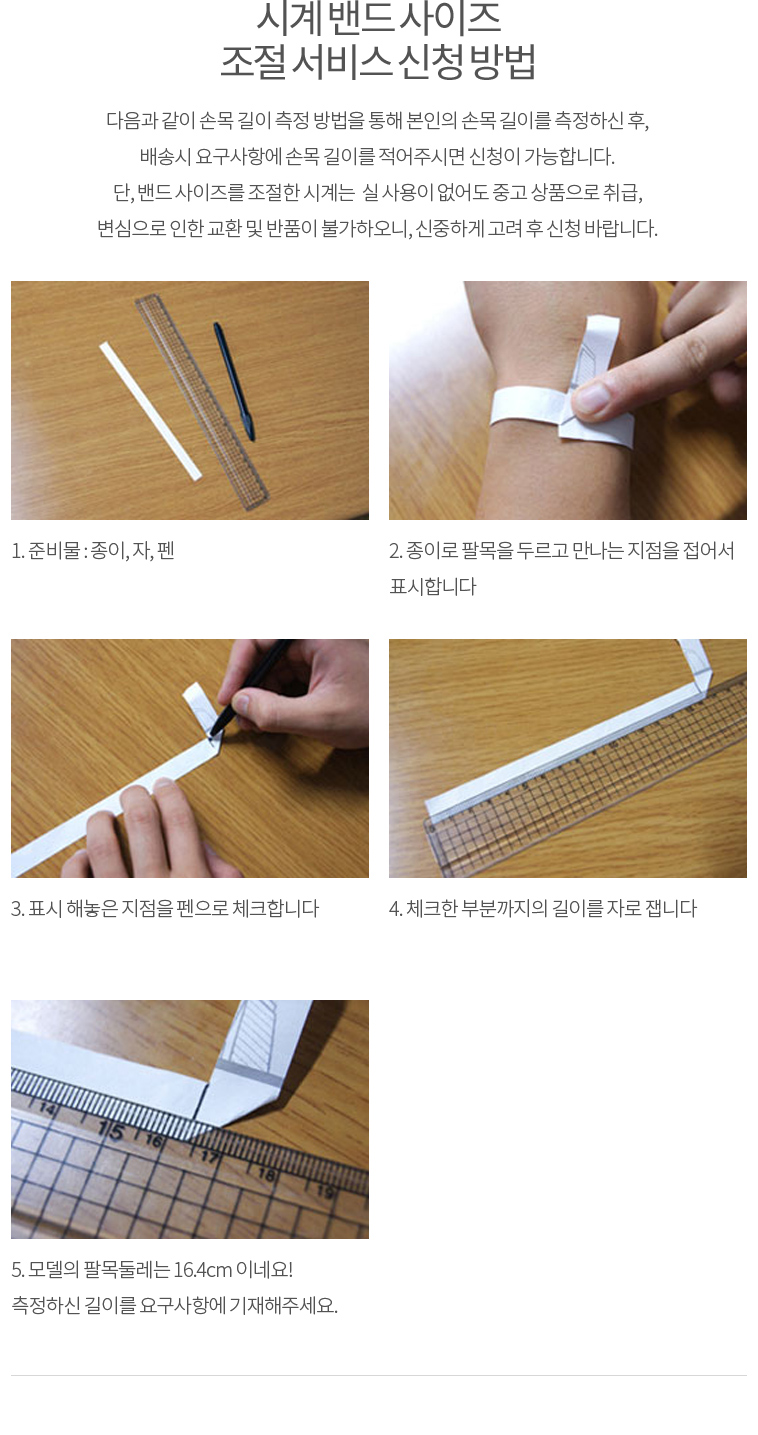 시계 밴드 사이즈
조절 서비스 신청 방법

다음과 같이 손목 길이 측정 방법을 통해 본인의 손목 길이를 측정하신 후,
배송시 요구사항에 손목 길이를 적어주시면 신청이 가능합니다.
단, 밴드 사이즈를 조절한 시계는 실 사용이 없어도 중고 상품으로 취급,
변심으로 인한 교환 및 반품이 불가하오니, 신중하게 고려 후 신청 바랍니다.

1. 준비물 : 종이, 자, 펜

2. 종이로 팔목을 두르고 만나는 지점을 접어서 표시합니다

3. 표시 해놓은 지점을 펜으로 체크합니다

4. 체크한 부분까지의 길이를 자로 잽니다

14 15 16 17 18 19

5. 모델의 팔목둘레는 16.4cm 이네요!
측정하신 길이를 요구사항에 기재해주세요.