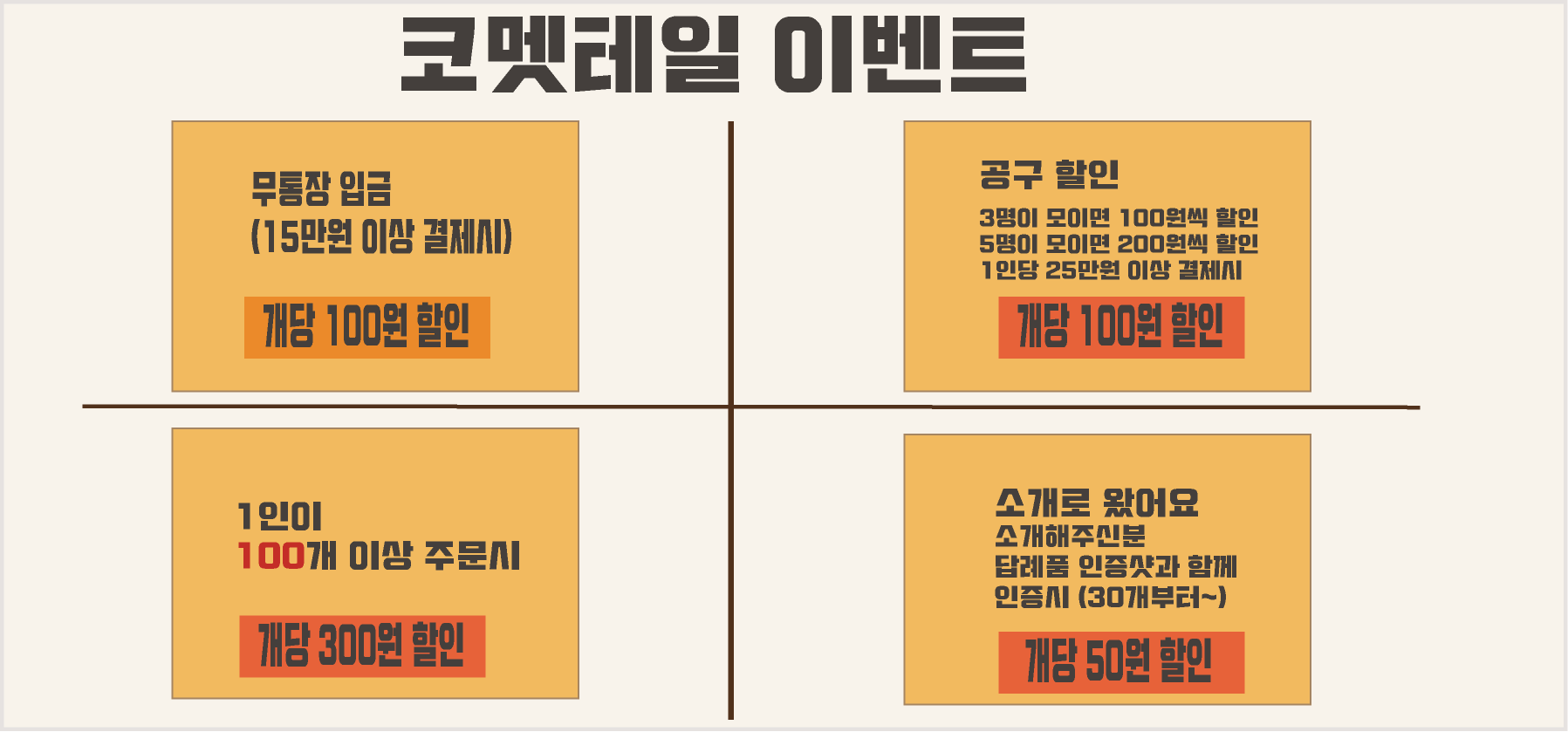 코멧테일 이벤트

무통장 입금
(15만원 이상 결제시)

개당 100원 할인

공구 할인
3명이 모이면 100원씩 할인
5명이 모이면 200원씩 할인
1인당 25만원 이상 결제시

개당 100원 할인

1인이
100개 이상 주문시

개당 300원 할인

소개로 왔어요
소개해주신분
답례품 인증샷과 함께
인증시 (30개부터~)

개당 50원 할인