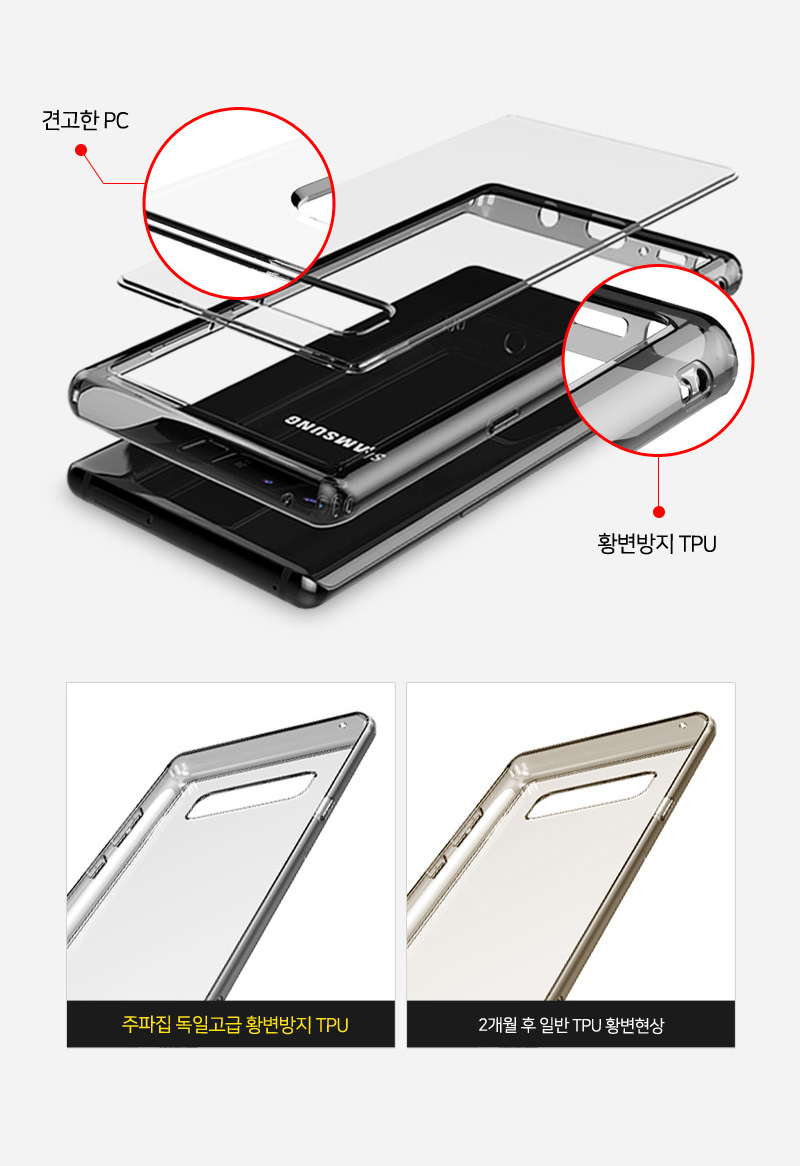 견고한 PC

SAMSUNG

황변방지 TPU

주파집 독일고급 황변방지 TPU

2개월 후 일반 TPU 황변현상