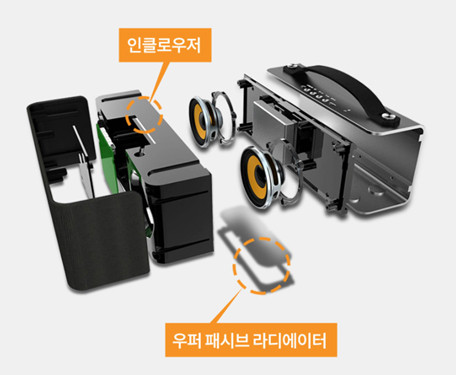 인클로우저

우퍼 패시브 라디에이터