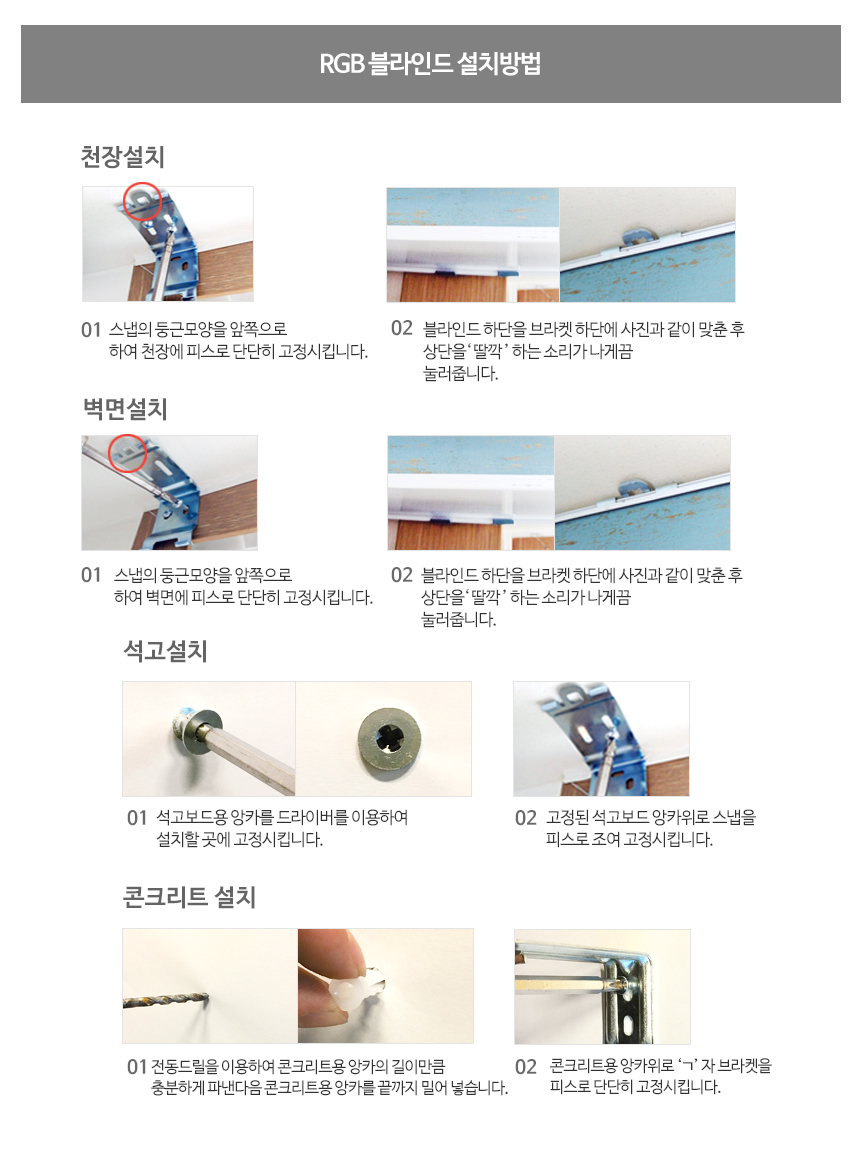 RGB 블라인드 설치방법

천장설치

01 스냅의 둥근모양을 앞쪽으로 하여 천장에 피스로 단단히 고정시킵니다.

02 블라인드 하단을 브라켓 하단에 사진과 같이 맞춘 후 상단을 '딸깍' 하는 소리가 나게끔 눌러줍니다.

벽면설치

01 스냅의 둥근모양을 앞쪽으로 하여 벽면에 피스로 단단히 고정시킵니다.

02 블라인드 하단을 브라켓 하단에 사진과 같이 맞춘 후 상단을 '딸깍' 하는 소리가 나게끔 눌러줍니다.

석고설치

01 석고보드용 앙카를 드라이버를 이용하여 설치할 곳에 고정시킵니다.

02 고정된 석고보드 앙카위로 스냅을 피스로 조여 고정시킵니다.

콘크리트 설치

01 전동드릴을 이용하여 콘크리트용 앙카의 길이만큼 충분하게 파낸다음 콘크리트용 앙카를 끝까지 밀어 넣습니다.

02 콘크리트용 앙카위로 'ㄱ' 자 브라켓을 피스로 단단히 고정시킵니다.