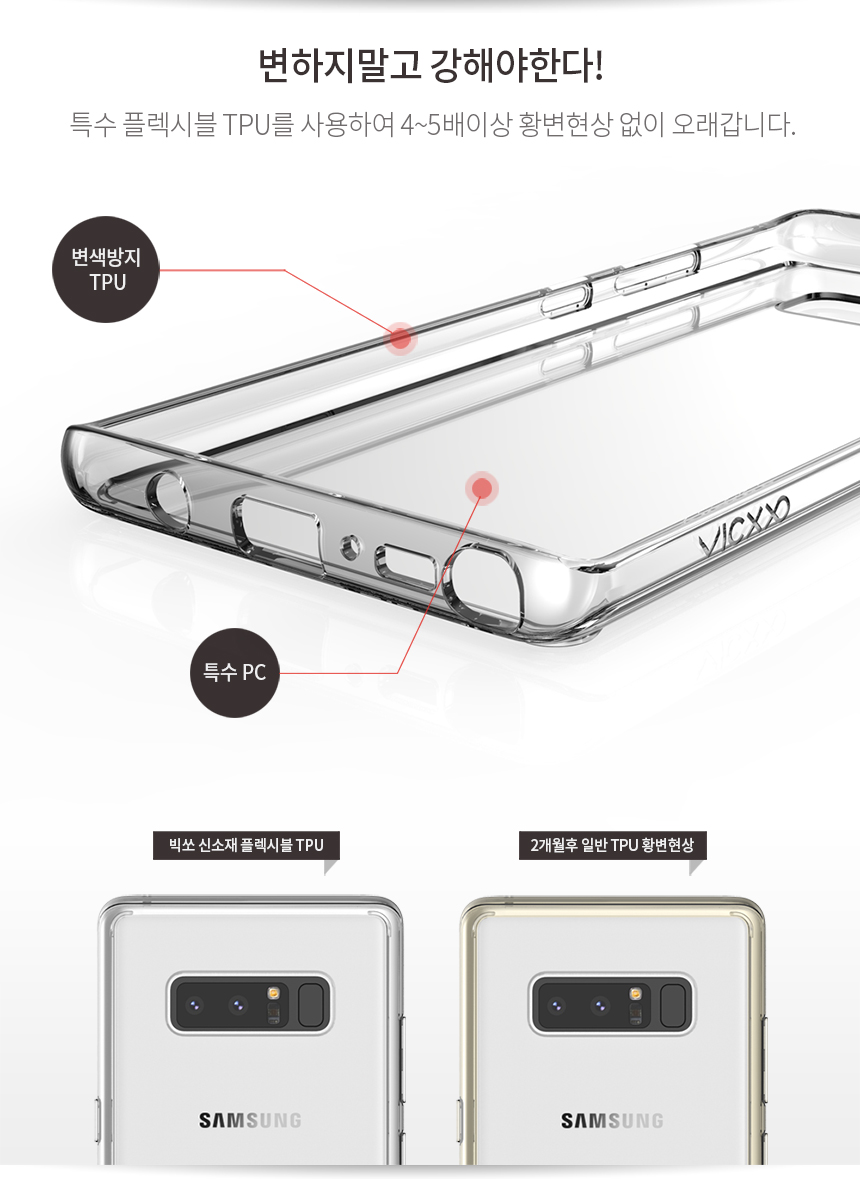 변하지말고 강해야한다!

특수 플렉시블 TPU를 사용하여 4~5배이상 황변현상 없이 오래갑니다.

변색방지 TPU

VICXXO

특수 PC

빅쏘 신소재 플렉시블 TPU

2개월후 일반 TPU 황변현상

SAMSUNG

SAMSUNG