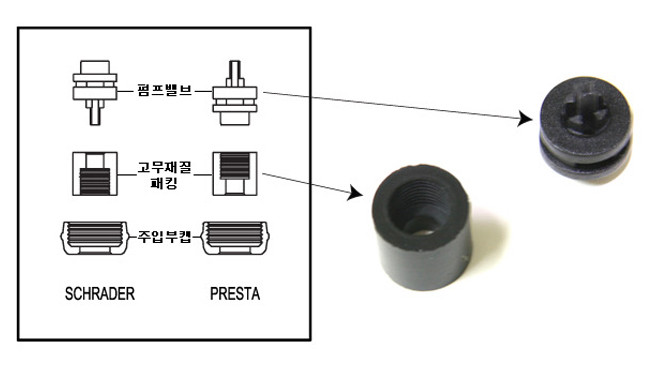 펌프밸브

고무재질 패킹

주입부캡

SCHRADER

PRESTA