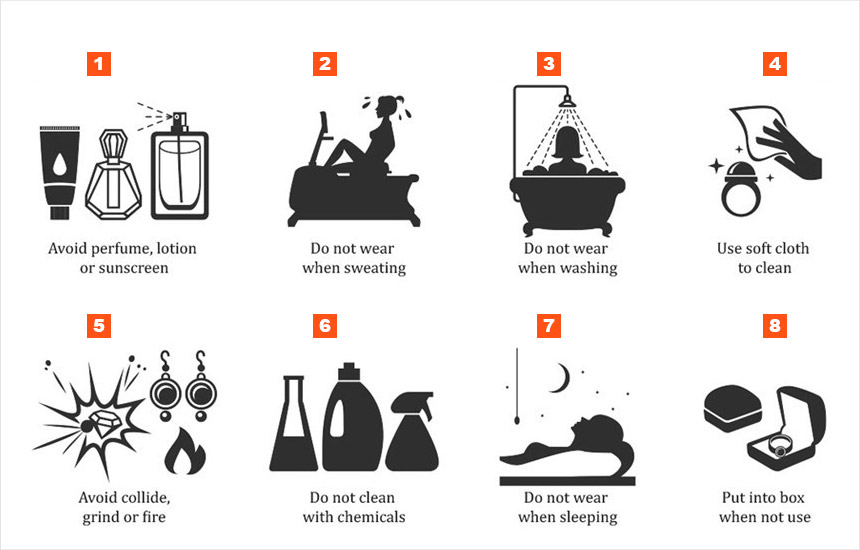 1
Avoid perfume, lotion or sunscreen

2
Do not wear when sweating

3
Do not wear when washing

4
Use soft cloth to clean

5
Avoid collide, grind or fire

6
Do not clean with chemicals

7
Do not wear when sleeping

8
Put into box when not use