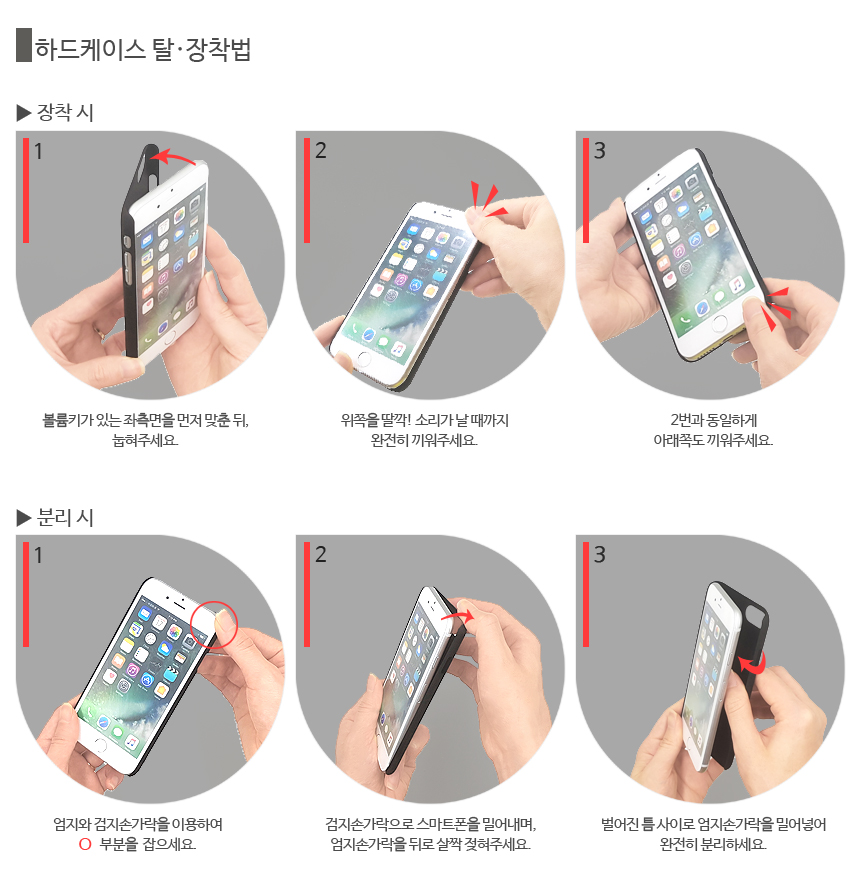 하드케이스 탈·장착법

▶ 장착 시

1

볼륨키가 있는 좌측면을 먼저 맞춘 뒤, 눕혀주세요.

2

위쪽을 딸깍! 소리가 날 때까지 완전히 끼워주세요.

3

2번과 동일하게 아래쪽도 끼워주세요.

▶ 분리 시

1

엄지와 검지손가락을 이용하여 O 부분을 잡으세요.

2

검지손가락으로 스마트폰을 밀어내며, 엄지손가락을 뒤로 살짝 젖혀주세요.

3

벌어진 틈 사이로 엄지손가락을 밀어넣어 완전히 분리하세요.