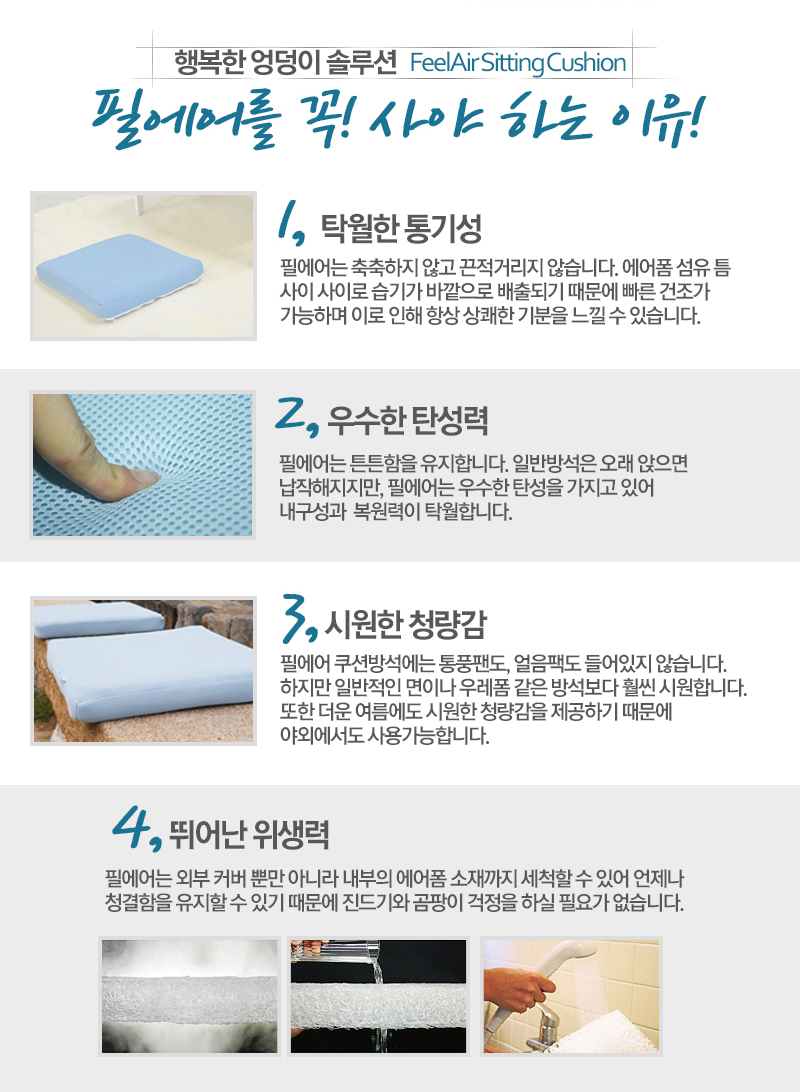 행복한 엉덩이 솔루션 FeelAir Sitting Cushion

필에어를 꼭! 사야 하는 이유!

1, 탁월한 통기성

필에어는 축축하지 않고 끈적거리지 않습니다. 에어폼 섬유 틈 사이 사이로 습기가 바깥으로 배출되기 때문에 빠른 건조가 가능하며 이로 인해 항상 상쾌한 기분을 느낄 수 있습니다.

2, 우수한 탄성력

필에어는 튼튼함을 유지합니다. 일반방석은 오래 앉으면 납작해지지만, 필에어는 우수한 탄성을 가지고 있어 내구성과 복원력이 탁월합니다.

3, 시원한 청량감

필에어 쿠션방석에는 통풍팬도, 얼음팩도 들어있지 않습니다. 하지만 일반적인 면이나 우레폼 같은 방석보다 훨씬 시원합니다. 또한 더운 여름에도 시원한 청량감을 제공하기 때문에 야외에서도 사용가능합니다.

4, 뛰어난 위생력

필에어는 외부 커버 뿐만 아니라 내부의 에어폼 소재까지 세척할 수 있어 언제나 청결함을 유지할 수 있기 때문에 진드기와 곰팡이 걱정을 하실 필요가 없습니다.